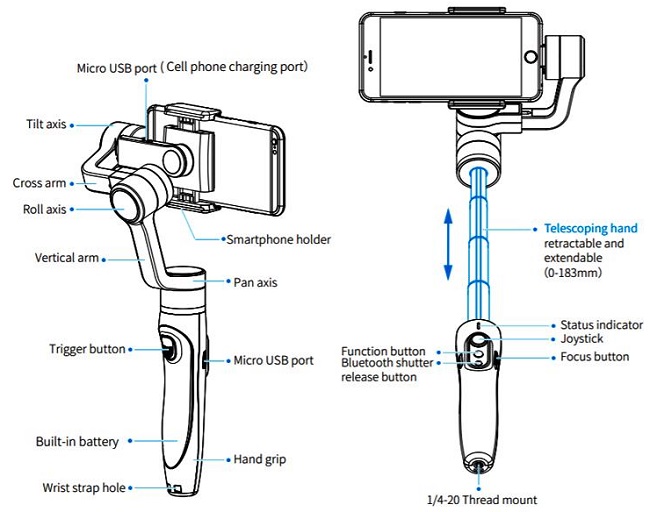 Micro USB port ( Cell phone charging port)

Tilt axis

Cross arm

Roll axis

Smartphone holder

Vertical arm

Pan axis

Trigger button

Micro USB port

Built-in battery

Hand grip

Wrist strap hole

Telescoping hand
retractable and extendable (0-183mm)

Status indicator

Joystick

Function button

Bluetooth shutter release button

Focus button

1/4-20 Thread mount